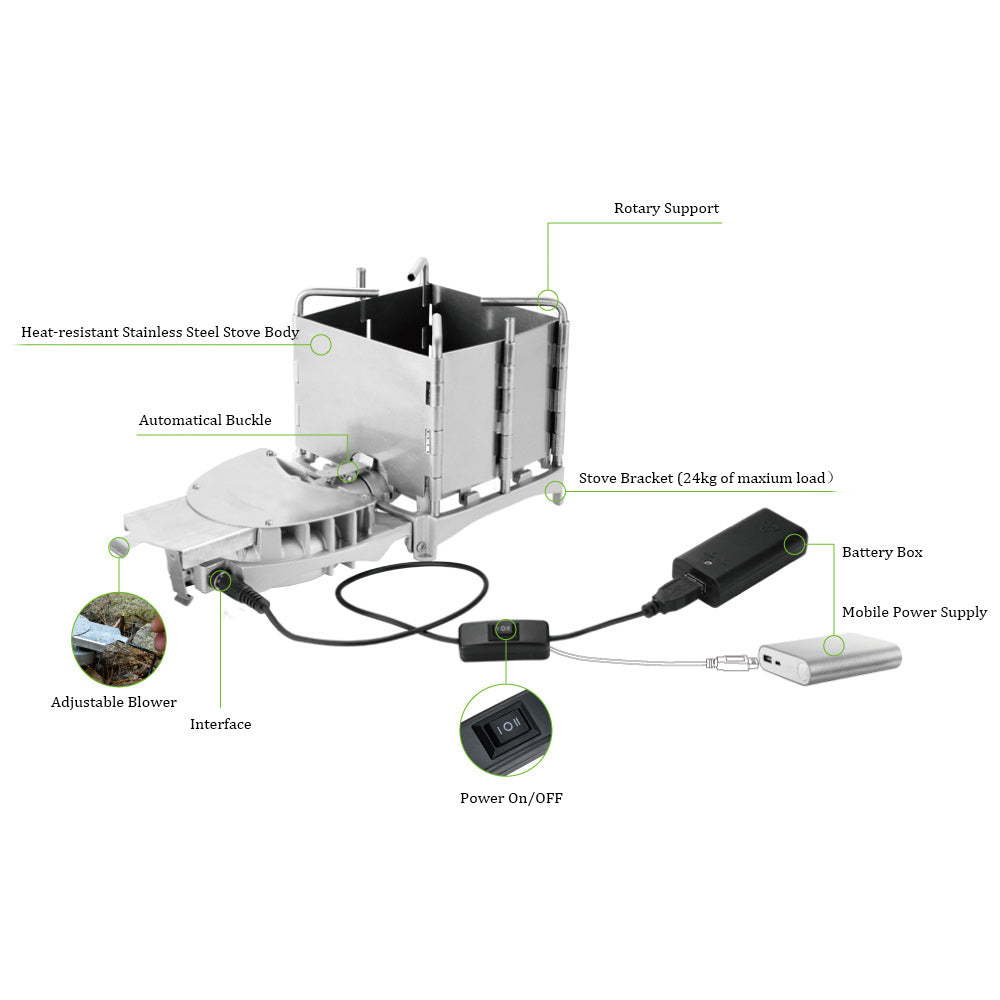 Rotary Support

Heat-resistant Stainless Steel Stove Body

Automatical Buckle

Stove Bracket (24kg of maxium load)

Battery Box

Mobile Power Supply

Adjustable Blower

Interface

I O II

Power On/OFF